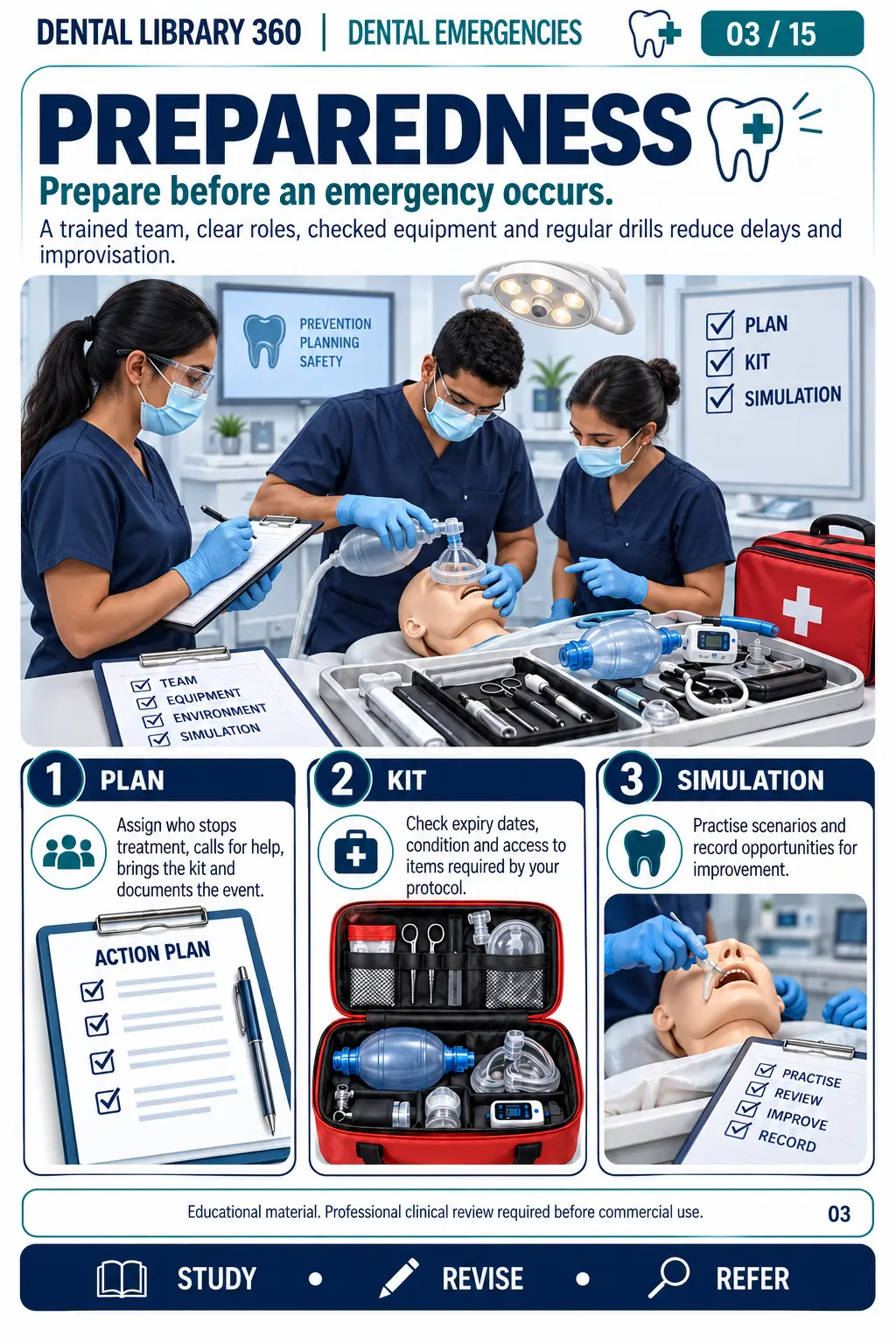 DENTAL LIBRARY 360 | DENTAL EMERGENCIES 03 / 15

PREPAREDNESS

Prepare before an emergency occurs.

A trained team, clear roles, checked equipment and regular drills reduce delays and improvisation.

PREVENTION
PLANNING
SAFETY

PLAN
KIT
SIMULATION

TEAM
EQUIPMENT
ENVIRONMENT
SIMULATION

1 PLAN

Assign who stops treatment, calls for help, brings the kit and documents the event.

ACTION PLAN

2 KIT

Check expiry dates, condition and access to items required by your protocol.

3 SIMULATION

Practise scenarios and record opportunities for improvement.

PRACTISE
REVIEW
IMPROVE
RECORD

Educational material. Professional clinical review required before commercial use. 03

STUDY • REVISE • REFER